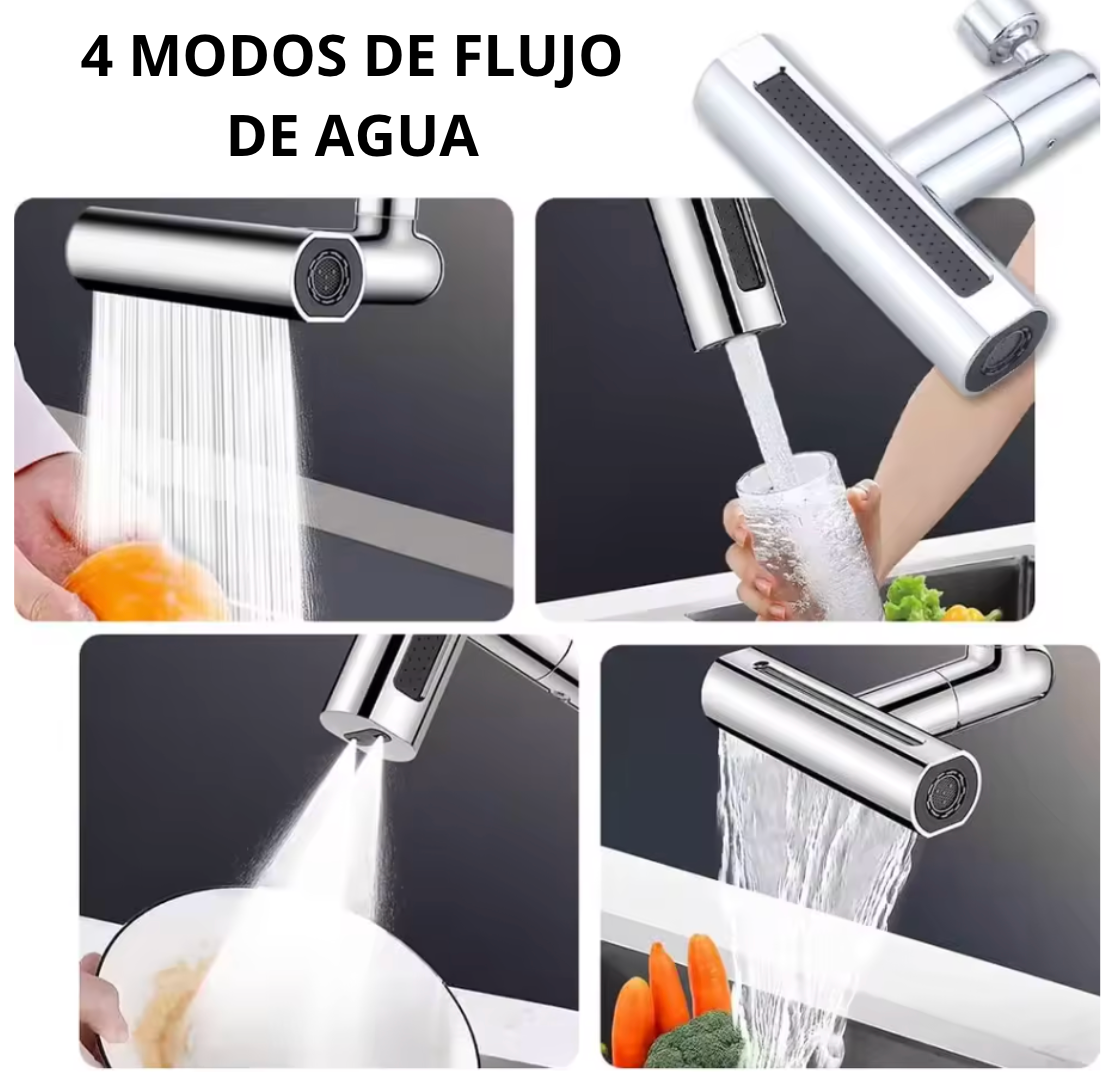 4 MODOS DE FLUJO DE AGUA